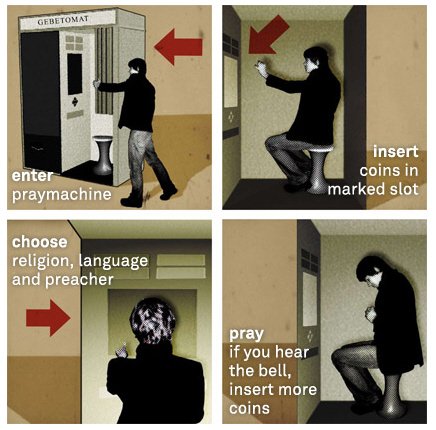 GEBETOMAT

enter
praymachine

insert
coins in
marked slot

choose
religion, language
and preacher

pray
if you hear
the bell,
insert more
coins